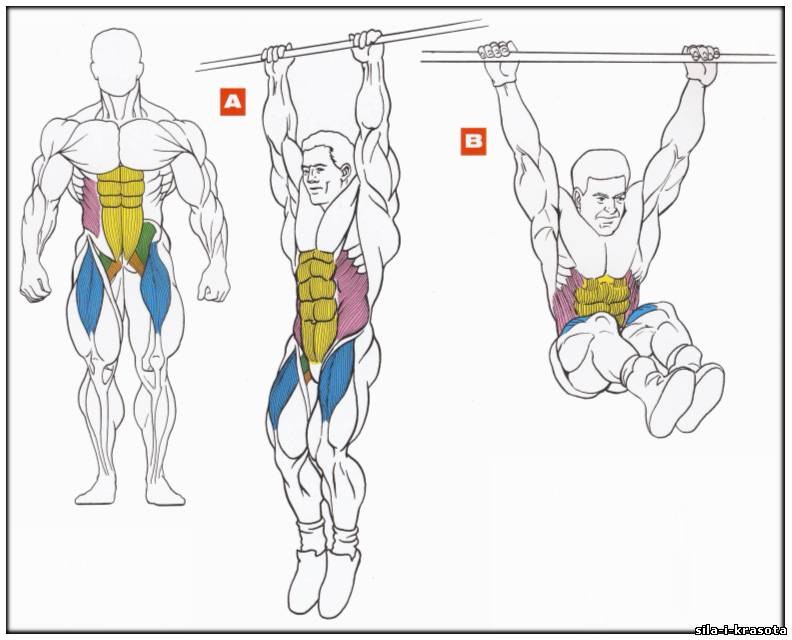 A

B

sila-i-krasota